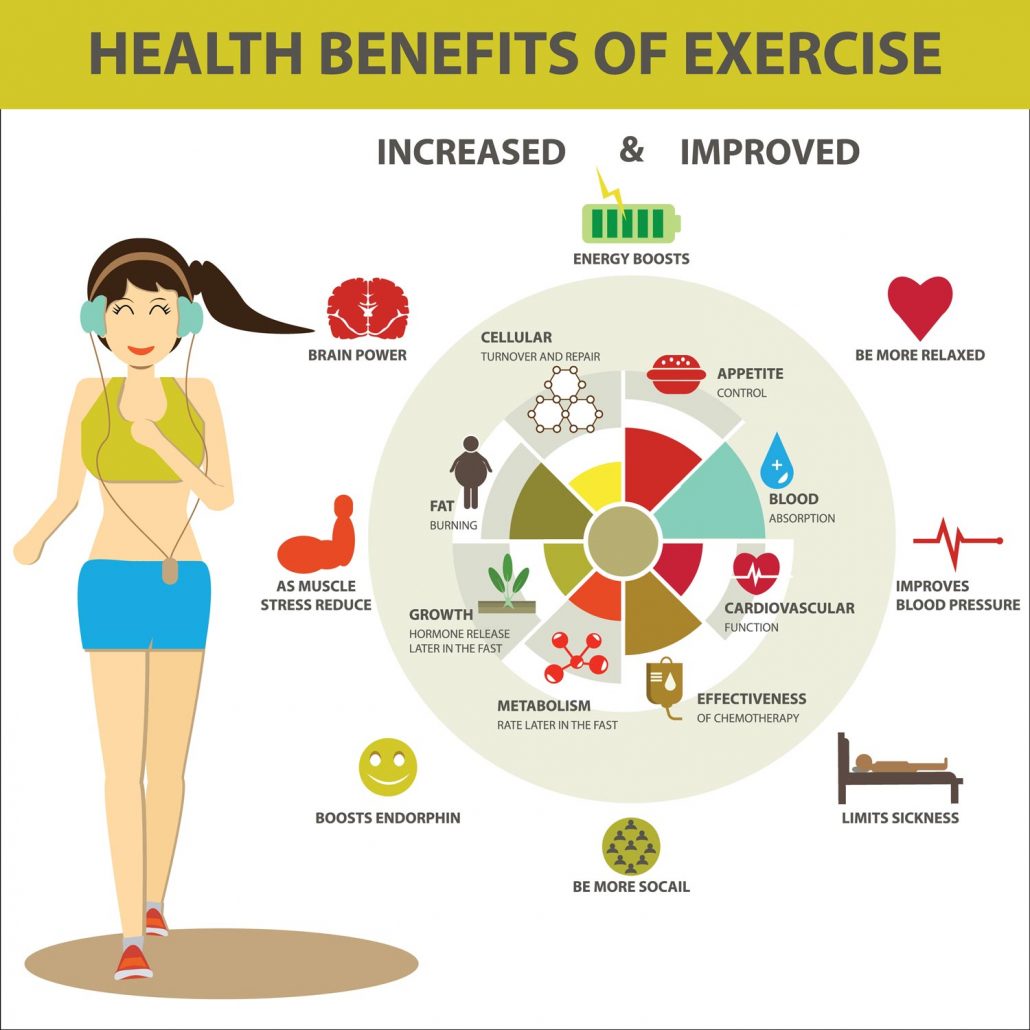 HEALTH BENEFITS OF EXERCISE

INCREASED & IMPROVED

ENERGY BOOSTS

BRAIN POWER

BE MORE RELAXED

CELLULAR
TURNOVER AND REPAIR

APPETITE
CONTROL

FAT
BURNING

BLOOD
ABSORPTION

AS MUSCLE STRESS REDUCE

IMPROVES BLOOD PRESSURE

GROWTH
HORMONE RELEASE LATER IN THE FAST

CARDIOVASCULAR
FUNCTION

METABOLISM
RATE LATER IN THE FAST

EFFECTIVENESS
OF CHEMOTHERAPY

BOOSTS ENDORPHIN

LIMITS SICKNESS

BE MORE SOCAIL